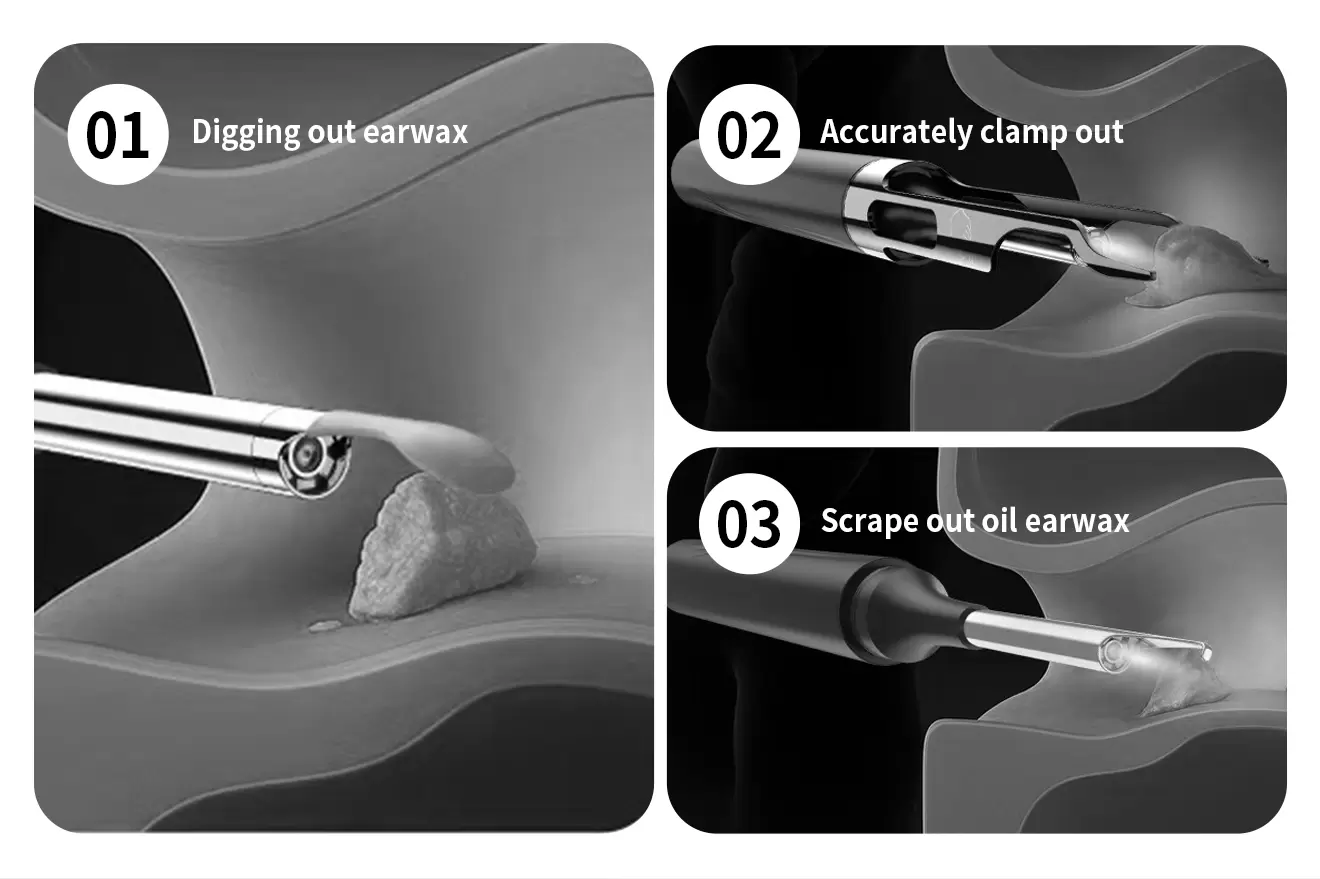 01 Digging out earwax

02 Accurately clamp out

03 Scrape out oil earwax